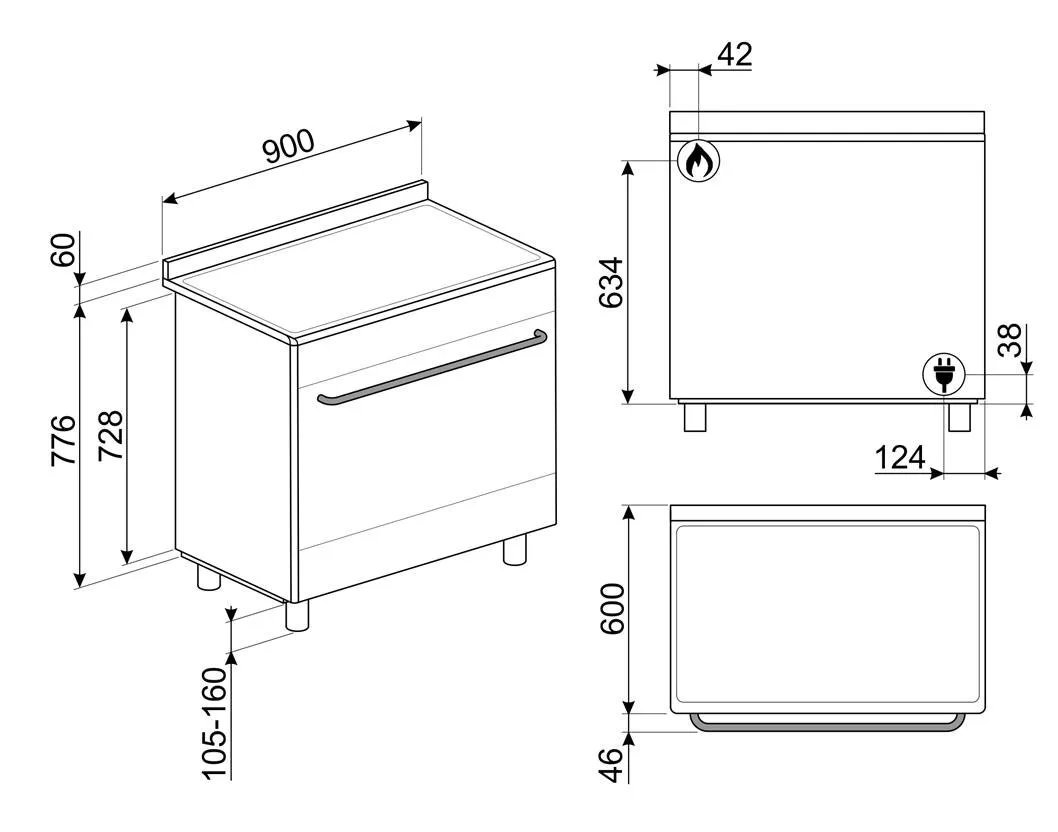 900
60
776
728
105-160
42
634
38
124
600
46